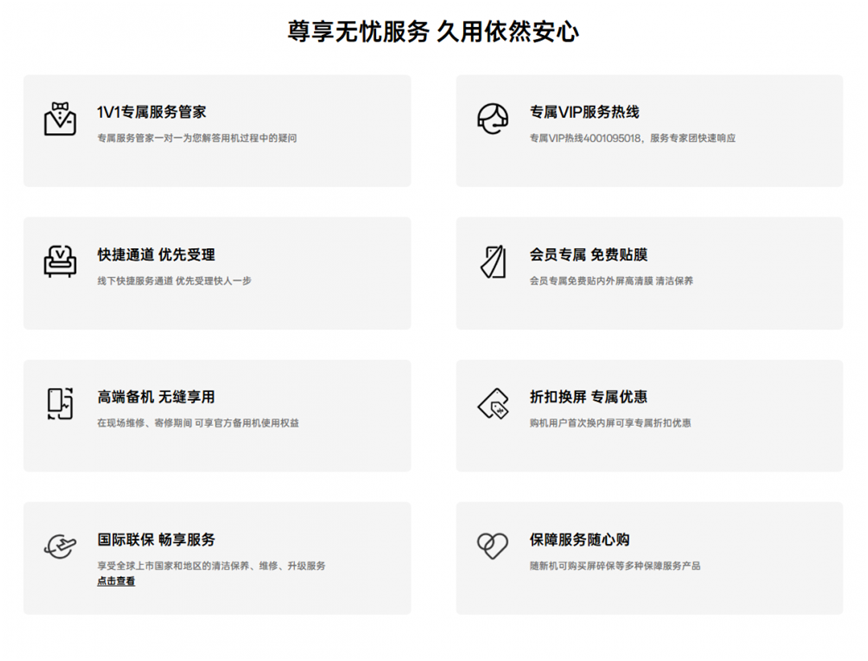 尊享无忧服务 久用依然安心

1V1专属服务管家

专属服务管家一对一为您解答用机过程中的疑问

专属VIP服务热线

专属VIP热线4001095018，服务专家团快速响应

快捷通道 优先受理

线下快捷服务通道 优先受理快人一步

会员专属 免费贴膜

会员专属免费贴内外屏高清膜 清洁保养

高端备机 无缝享用

在现场维修、寄修期间 可享官方备用机使用权益

折扣换屏 专属优惠

购机用户首次换内屏可享专属折扣优惠

国际联保 畅享服务

享受全球上市国家和地区的清洁保养、维修、升级服务

点击查看

保障服务随心购

随新机可购买屏碎保等多种保障服务产品