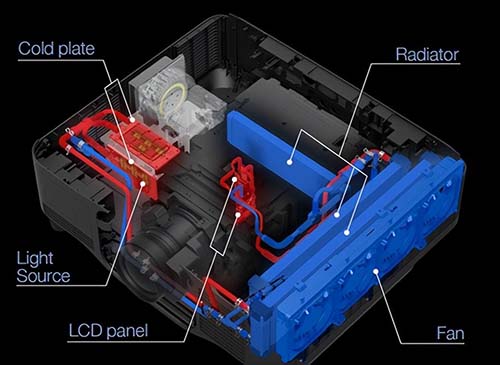 Cold plate

Radiator

Light Source

LCD panel

Fan